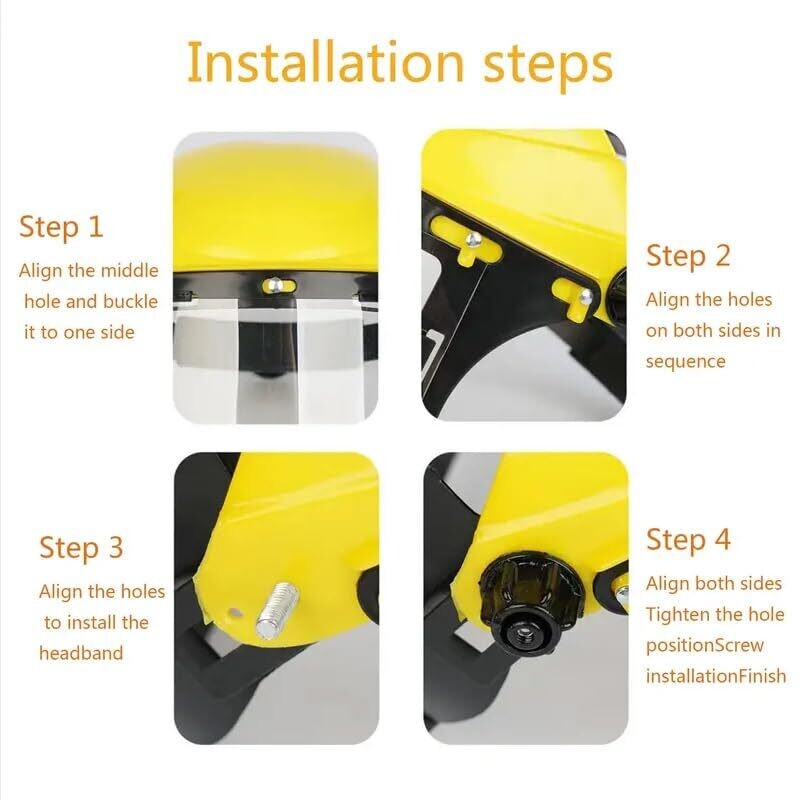 Installation steps

Step 1
Align the middle hole and buckle it to one side

Step 2
Align the holes on both sides in sequence

Step 3
Align the holes to install the headband

Step 4
Align both sides Tighten the hole positionScrew installationFinish