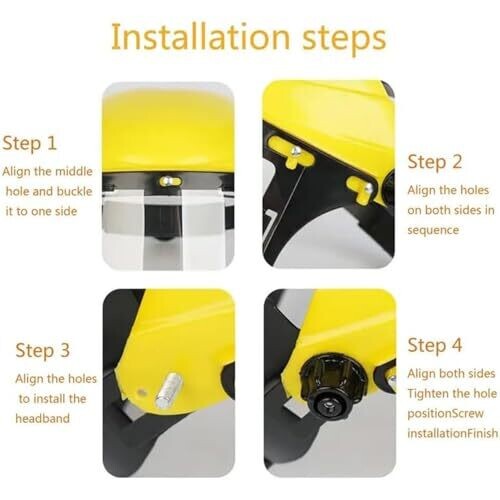 Installation steps

Step 1
Align the middle hole and buckle it to one side

Step 2
Align the holes on both sides in sequence

Step 3
Align the holes to install the headband

Step 4
Align both sides Tighten the hole positionScrew installationFinish