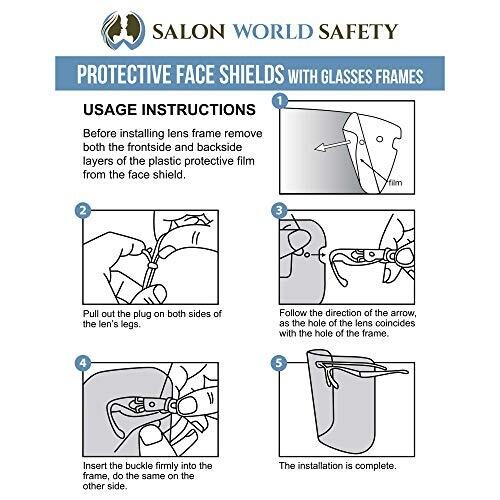 SALON WORLD SAFETY

PROTECTIVE FACE SHIELDS WITH GLASSES FRAMES

USAGE INSTRUCTIONS

Before installing lens frame remove both the frontside and backside layers of the plastic protective film from the face shield.

1

film

2

Pull out the plug on both sides of the len's legs.

3

Follow the direction of the arrow, as the hole of the lens coincides with the hole of the frame.

4

Insert the buckle firmly into the frame, do the same on the other side.

5

The installation is complete.