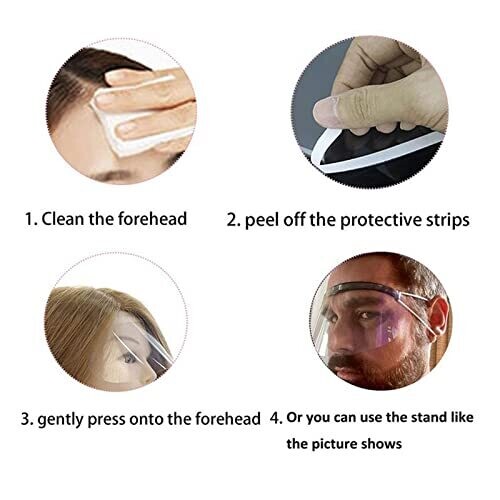 1. Clean the forehead

2. peel off the protective strips

3. gently press onto the forehead

4. Or you can use the stand like the picture shows